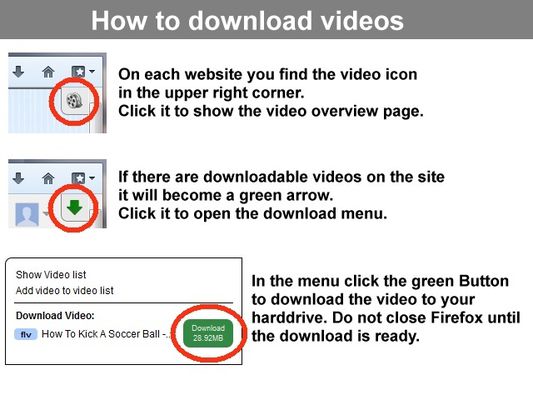 How to download videos

On each website you find the video icon in the upper right corner. Click it to show the video overview page.

If there are downloadable videos on the site it will become a green arrow. Click it to open the download menu.

Show Video list
Add video to video list

Download Video:
flv How To Kick A Soccer Ball -...
Download 28.92MB

In the menu click the green Button to download the video to your harddrive. Do not close Firefox until the download is ready.